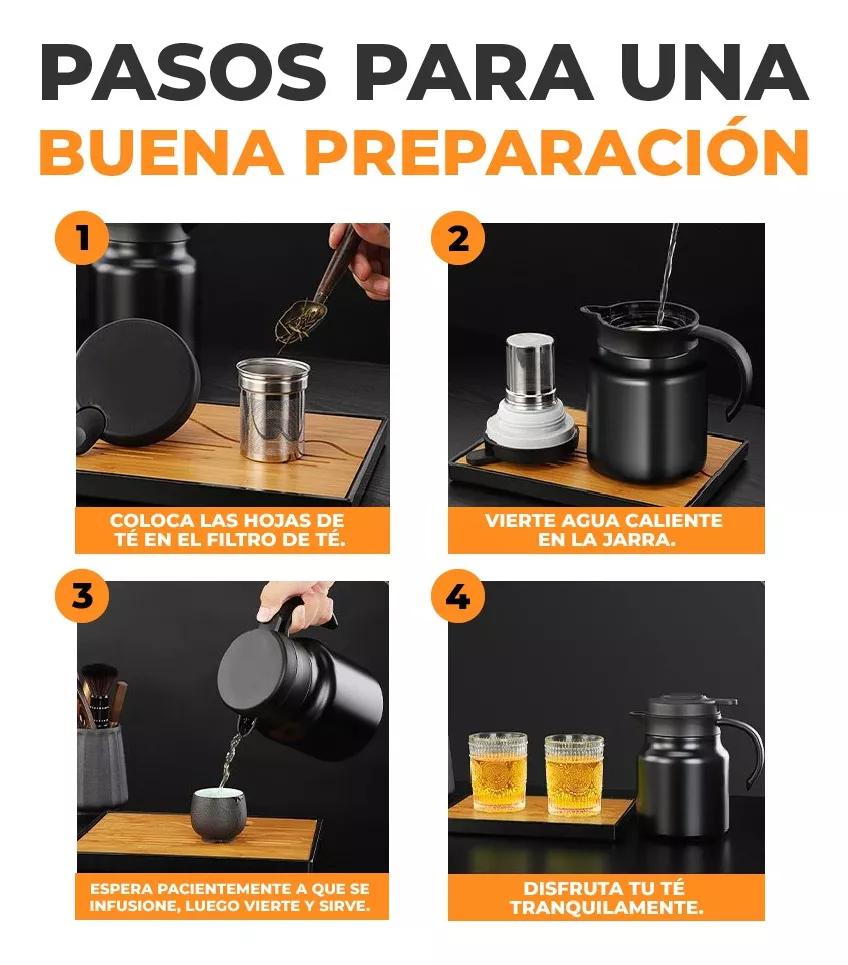 PASOS PARA UNA
BUENA PREPARACIÓN

1

COLOCA LAS HOJAS DE TÉ EN EL FILTRO DE TÉ.

2

VIERTE AGUA CALIENTE EN LA JARRA.

3

ESPERA PACIENTEMENTE A QUE SE INFUSIONE, LUEGO VIERTE Y SIRVE.

4

DISFRUTA TU TÉ TRANQUILAMENTE.